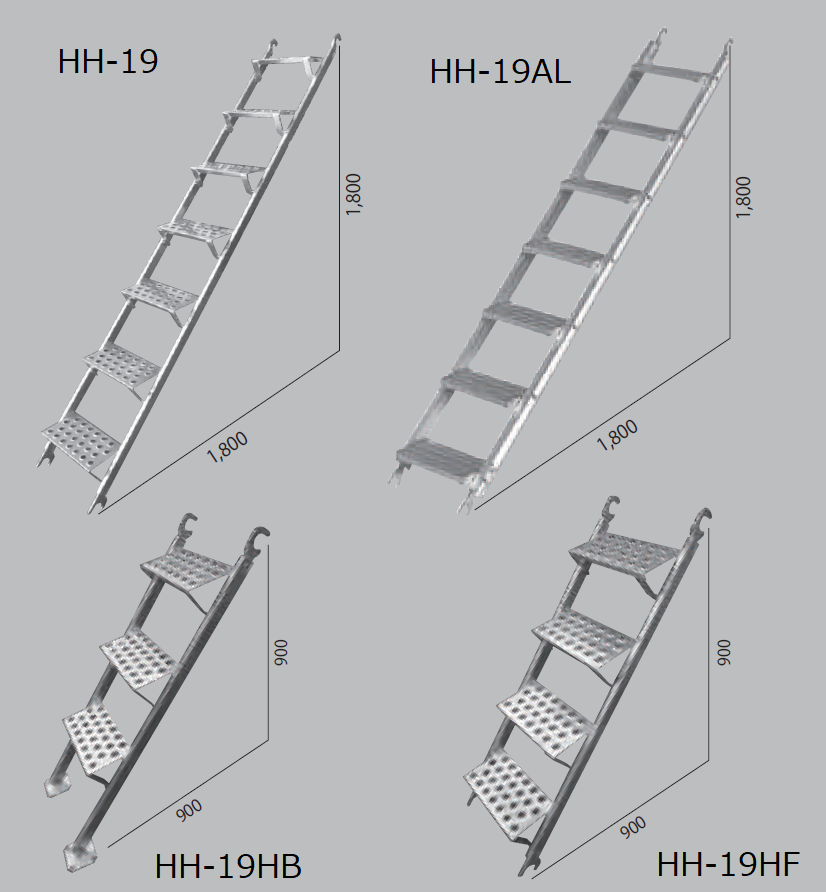 HH-19

1,800

1,800

HH-19AL

1,800

1,800

900

900

HH-19HB

900

900

HH-19HF